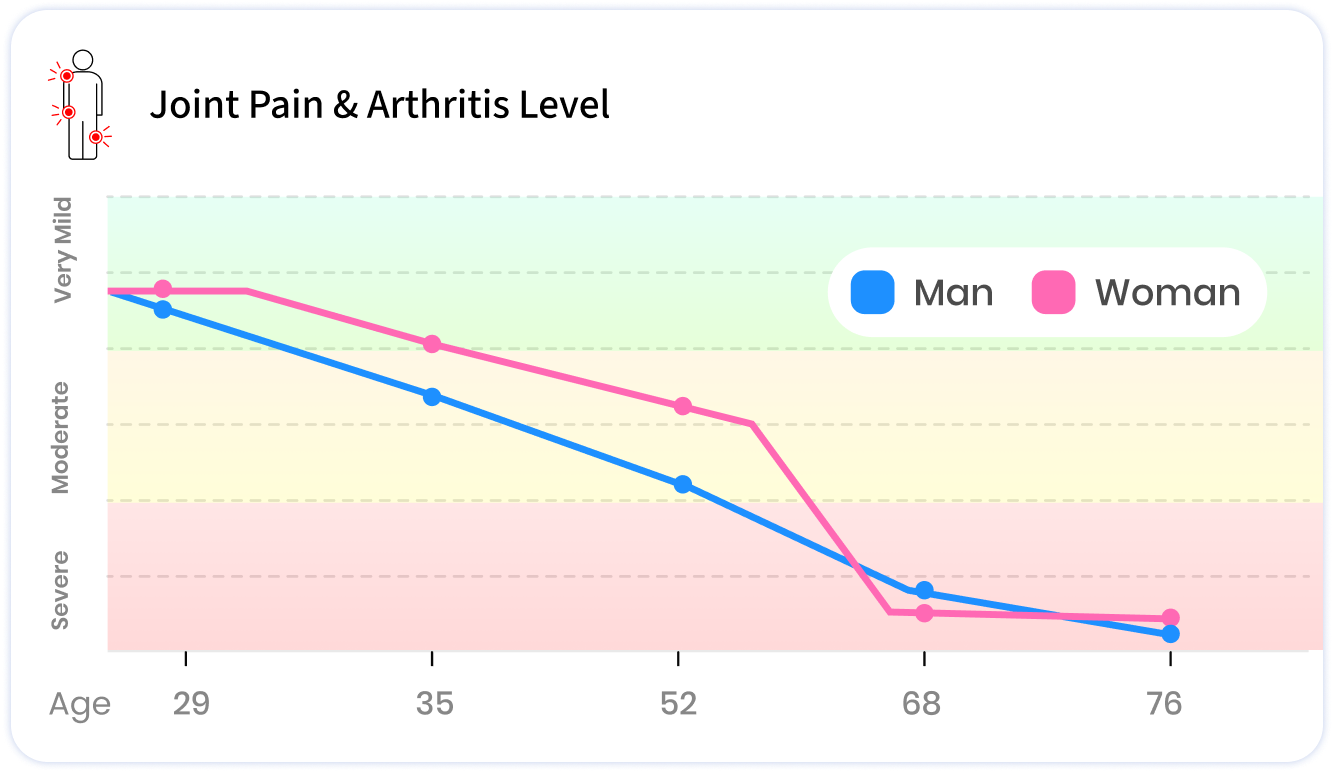 Joint Pain & Arthritis Level

Very Mild

Moderate

Severe

Man Woman

Age 29 35 52 68 76